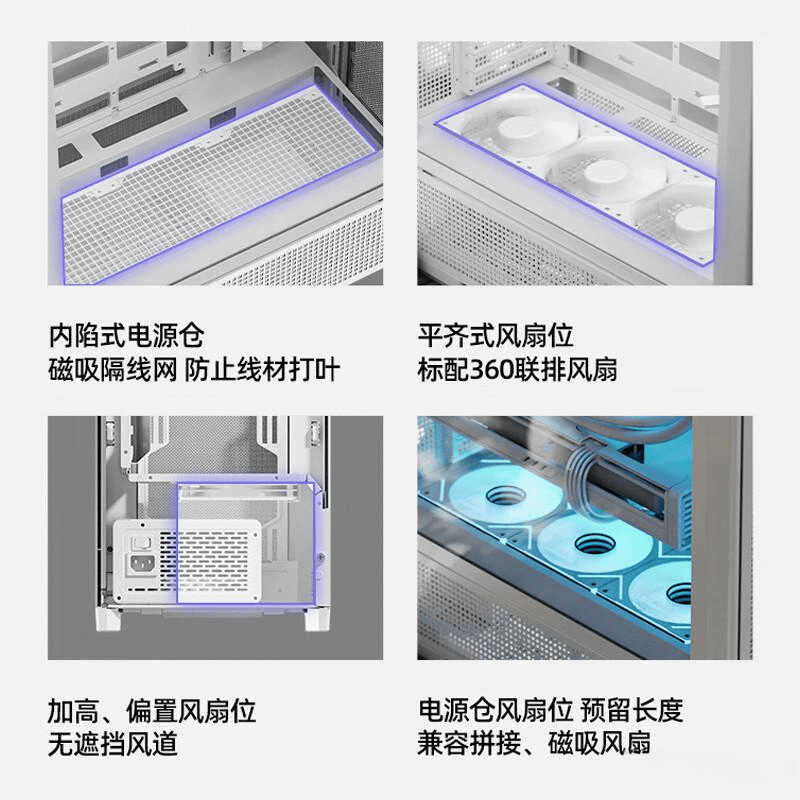 内陷式电源仓
磁吸隔线网 防止线材打叶

平齐式风扇位
标配360联排风扇

加高、偏置风扇位
无遮挡风道

电源仓风扇位 预留长度
兼容拼接、磁吸风扇